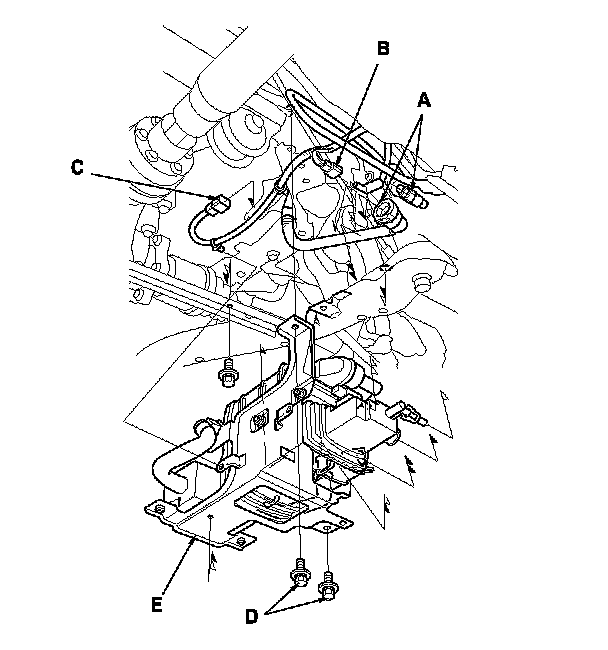 B
A
C
E
D