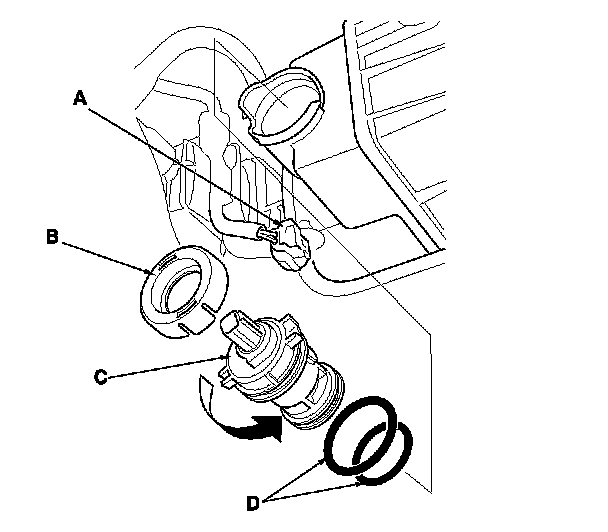 A
B
C
D