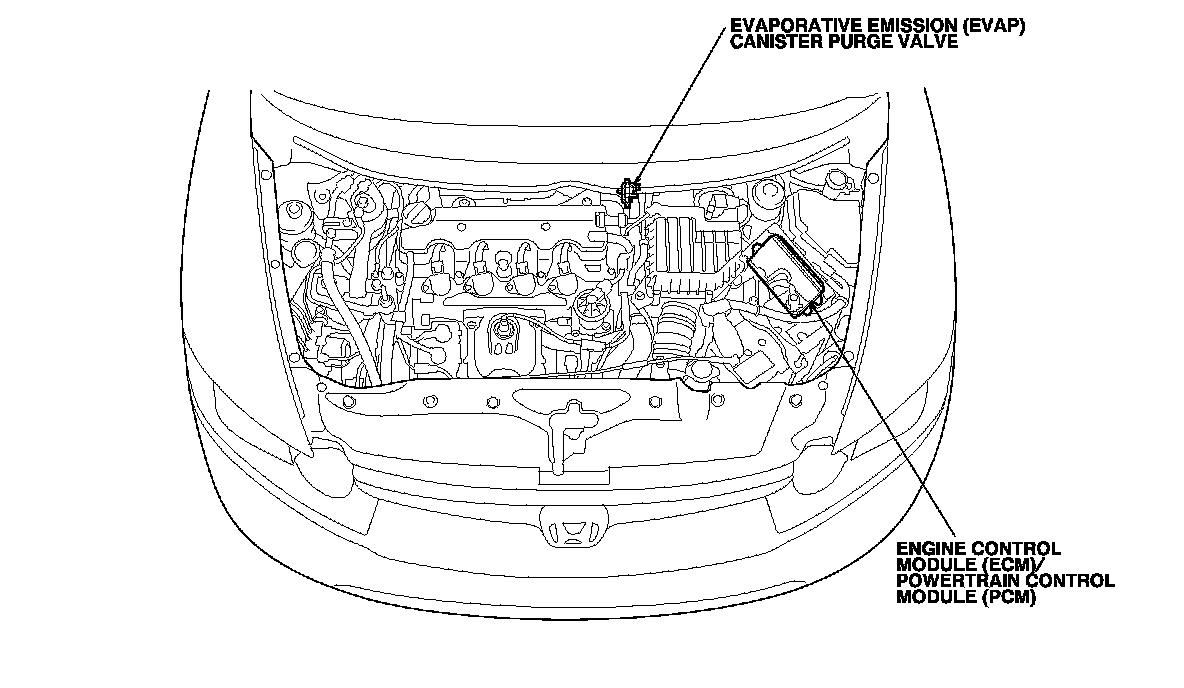 EVAPORATIVE EMISSION (EVAP)
CANISTER PURGE VALVE

ENGINE CONTROL
MODULE (ECM)/
POWERTRAIN CONTROL
MODULE (PCM)