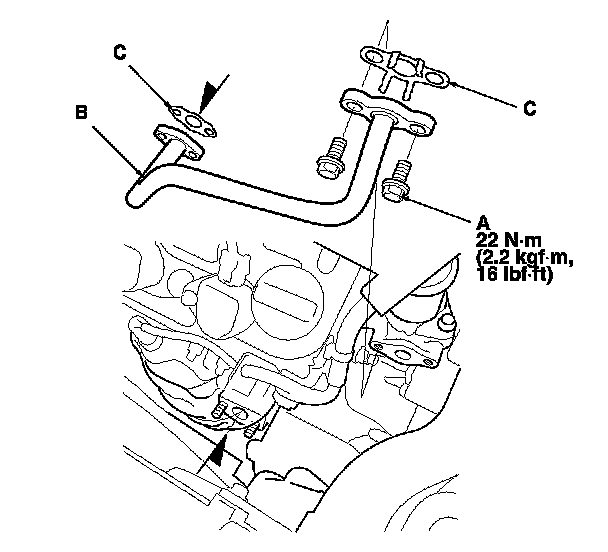 C

B

C

A
22 N·m
(2.2 kgf·m,
16 lbf·ft)