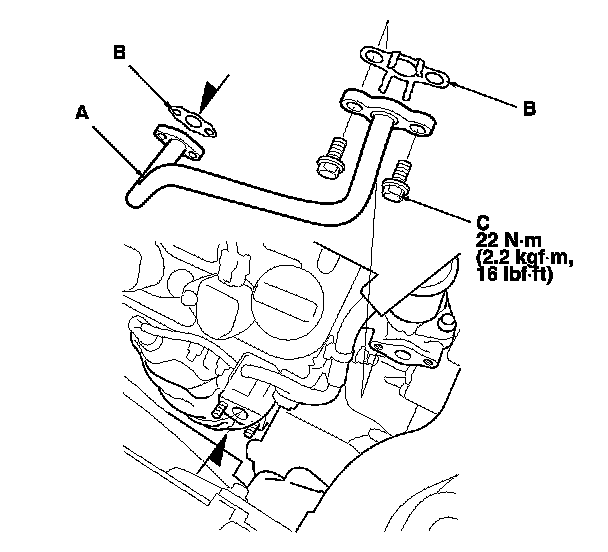 B
A
B
C
22 N·m
(2.2 kgf·m,
16 lbf·ft)