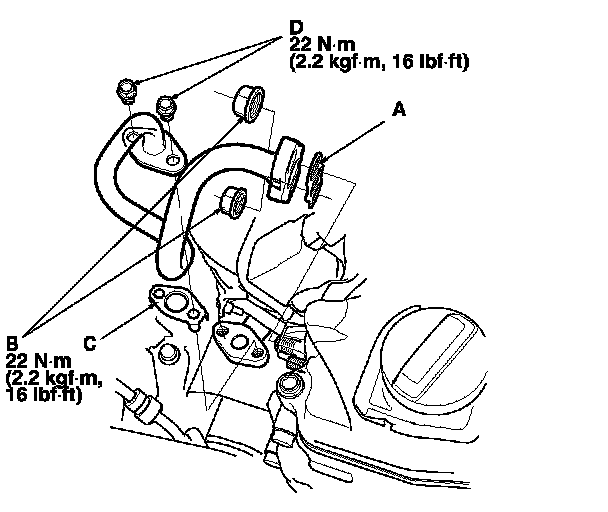 D
22 N·m
(2.2 kgf·m, 16 lbf·ft)

A

B
22 N·m
(2.2 kgf·m,
16 lbf·ft)

C