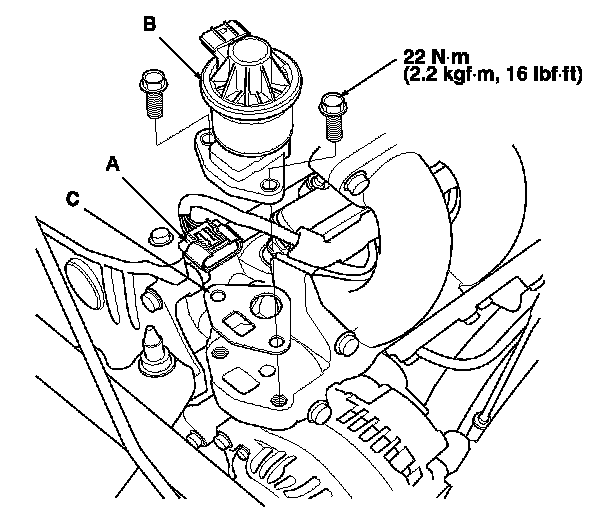 B

22 N·m
(2.2 kgf·m, 16 lbf·ft)

A

C