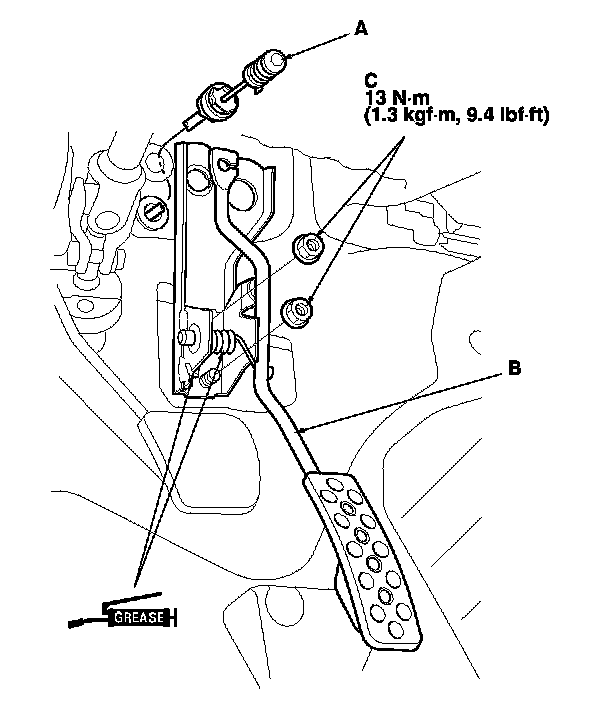 A

C
13 N·m
(1.3 kgf·m, 9.4 lbf·ft)

B

GREASE