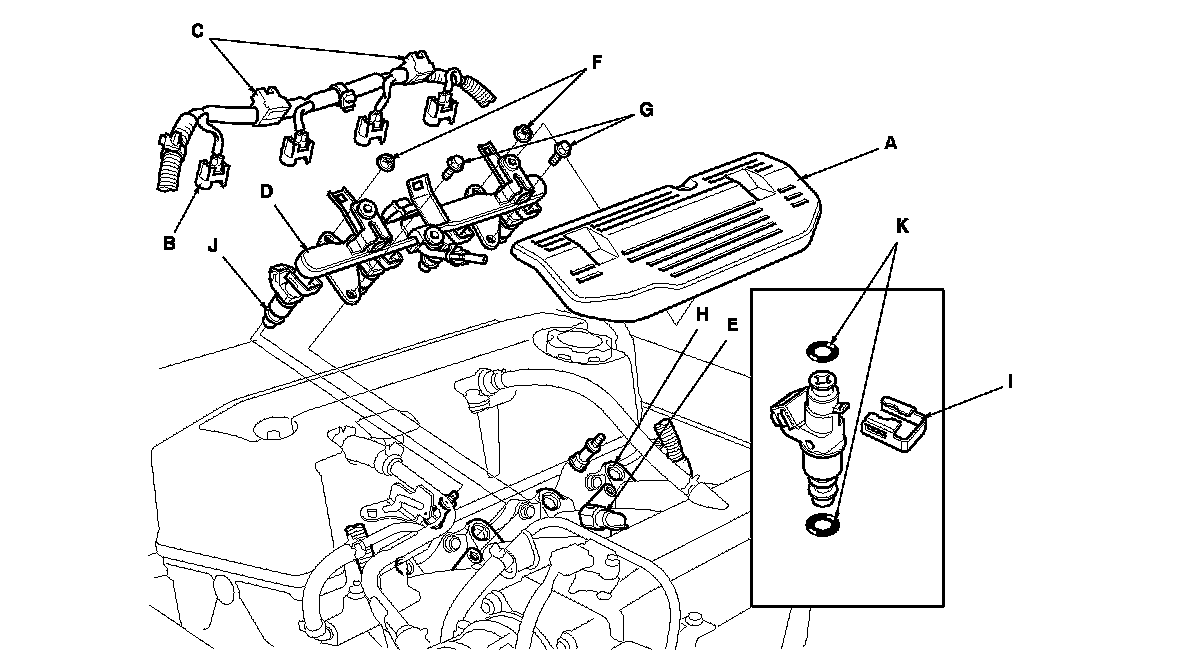 C
F
G
A
D
B
J
K
H
E
I