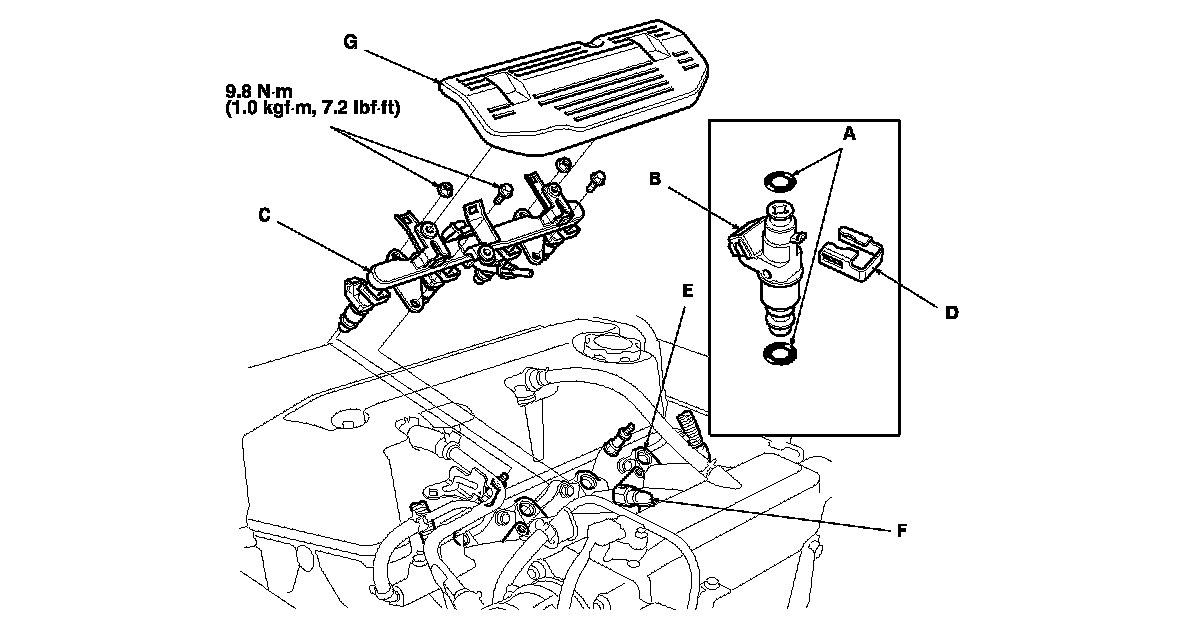 G

9.8 N·m
(1.0 kgf·m, 7.2 lbf·ft)

A

B

C

D

E

F