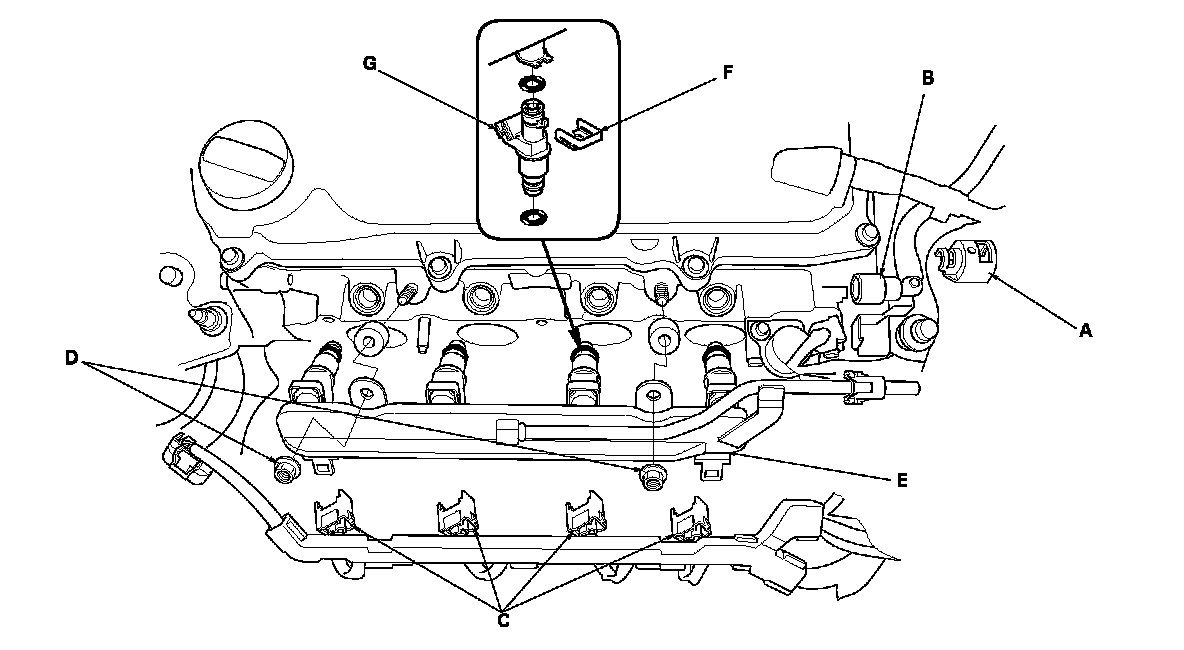 G
F
B
A
D
E
C