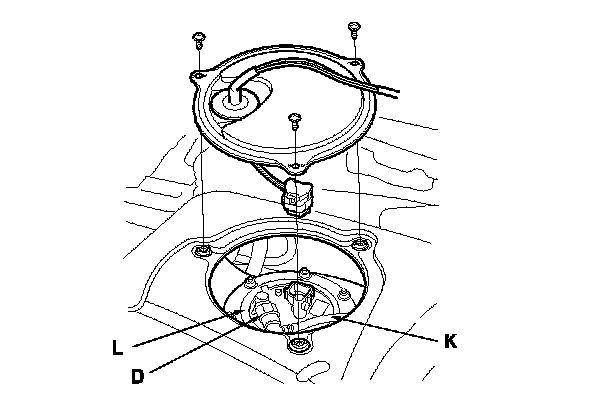 L
D
K