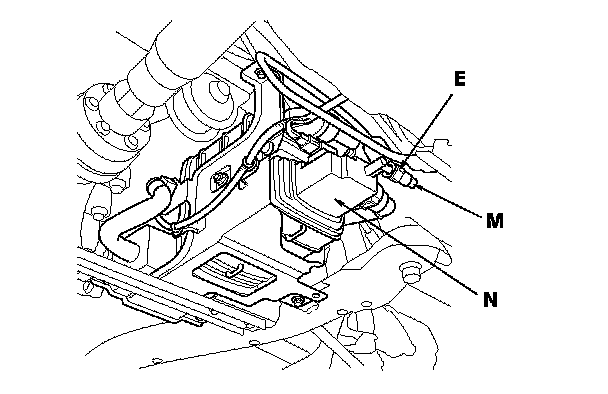 E
M
N