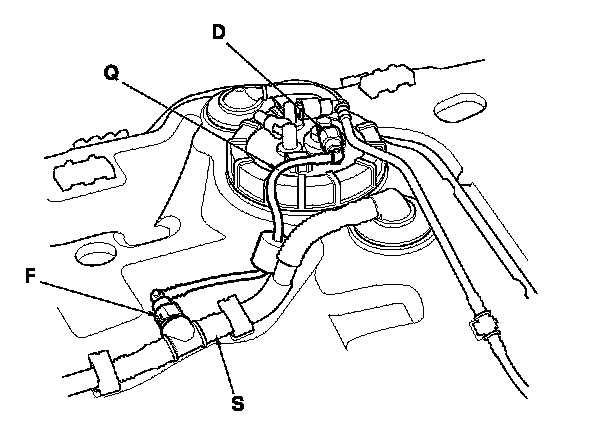 D
Q
F
S