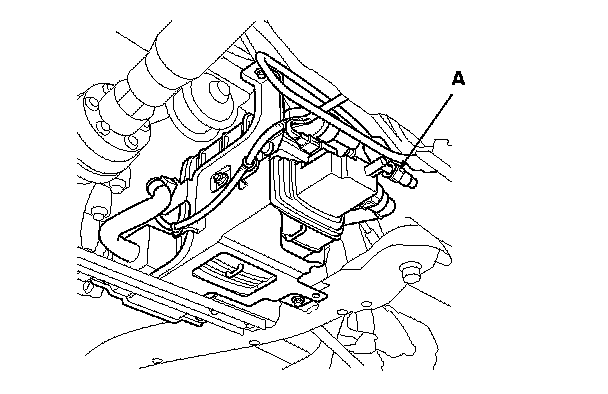 A