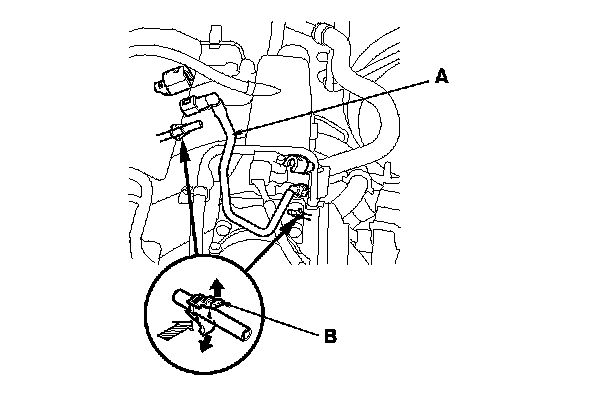 A

B