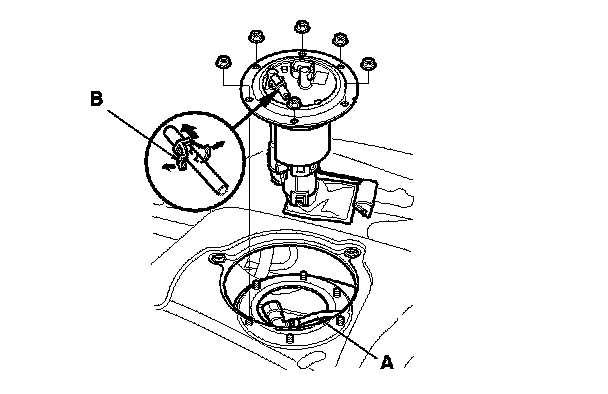 B

A