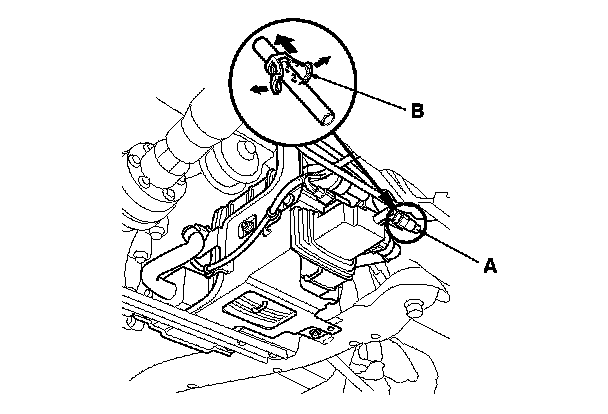 B

A