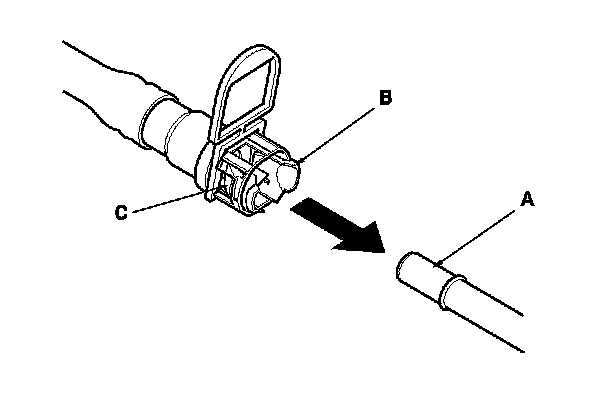 B
C
A