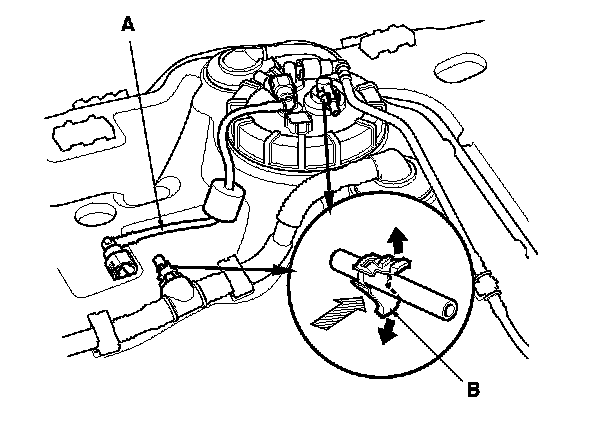 A

B