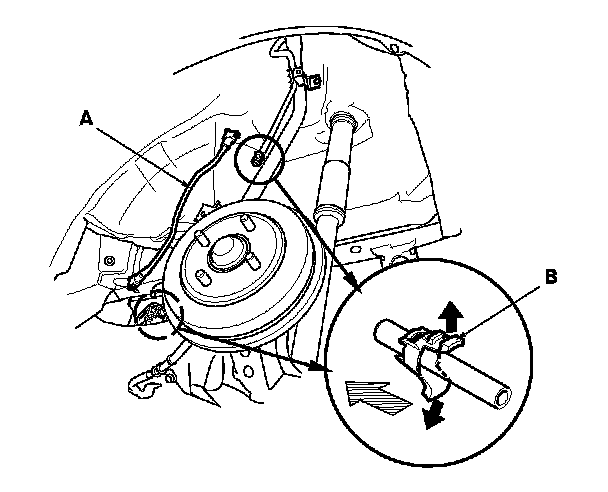 A

B