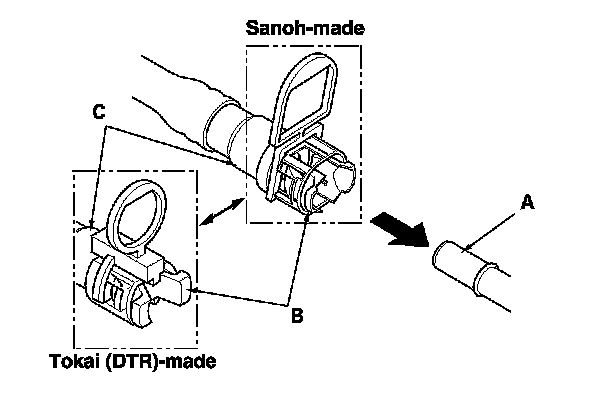 Sanoh-made

C

A

B

Tokai (DTR)-made