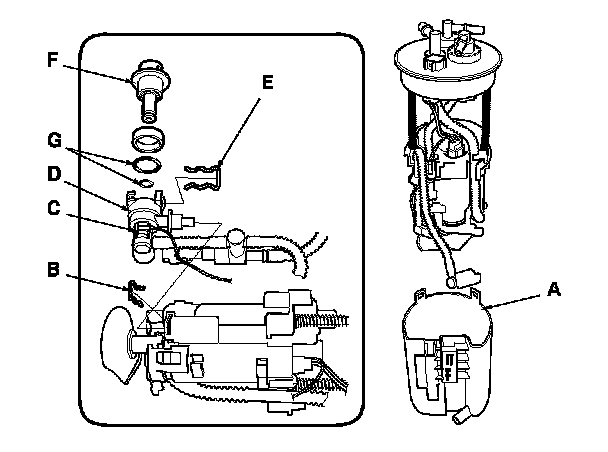 F
E
G
D
C
B
A