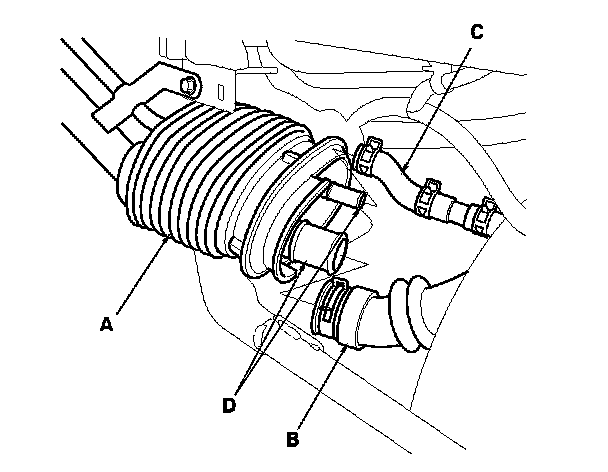 C

A

D

B