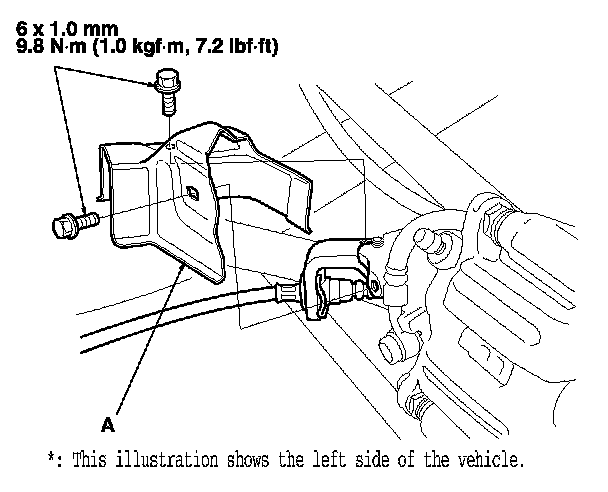 6 x 1.0 mm
9.8 N·m (1.0 kgf·m, 7.2 lbf·ft)

A

*: This illustration shows the left side of the vehicle.