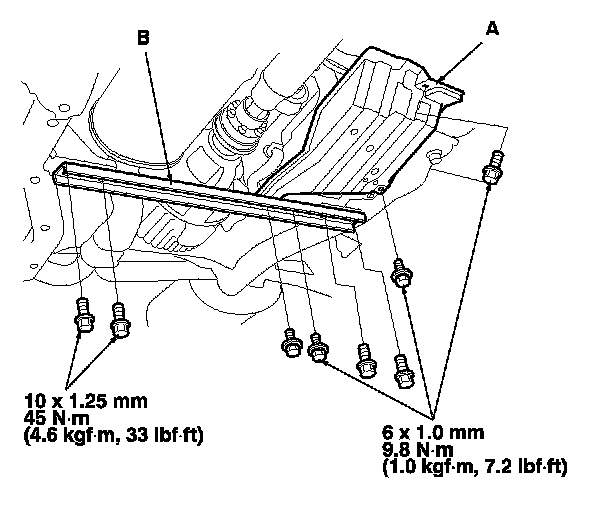 B

A

10 x 1.25 mm
45 N·m
(4.6 kgf·m, 33 lbf·ft)

6 x 1.0 mm
9.8 N·m
(1.0 kgf·m, 7.2 lbf·ft)