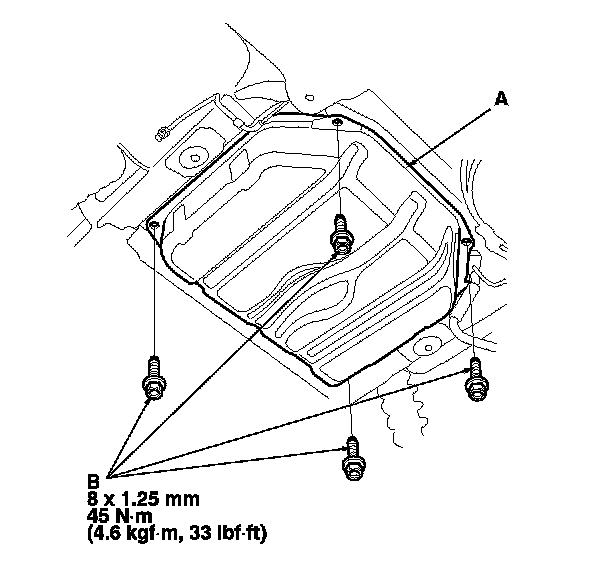 A

B
8 x 1.25 mm
45 N·m
(4.6 kgf·m, 33 lbf·ft)