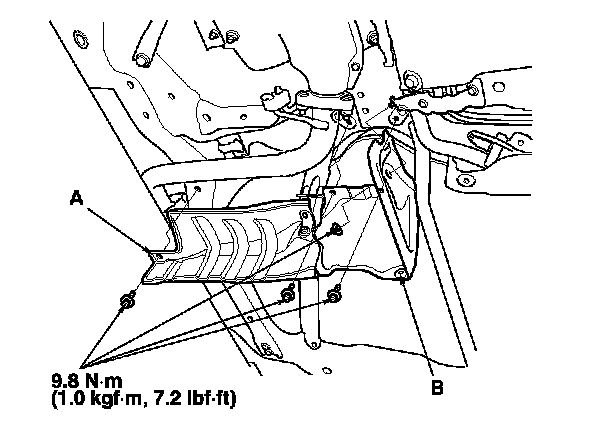 A

9.8 N·m
(1.0 kgf·m, 7.2 lbf·ft)

B