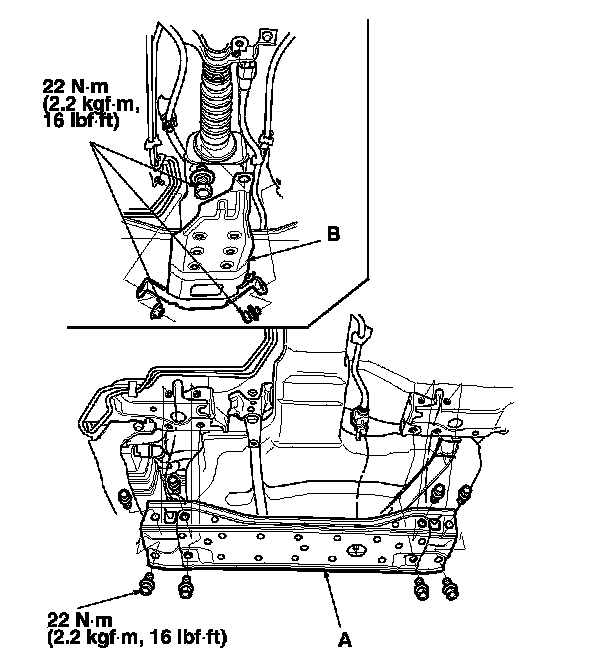 22 N·m
(2.2 kgf·m,
16 lbf·ft)

B

22 N·m
(2.2 kgf·m, 16 lbf·ft)

A