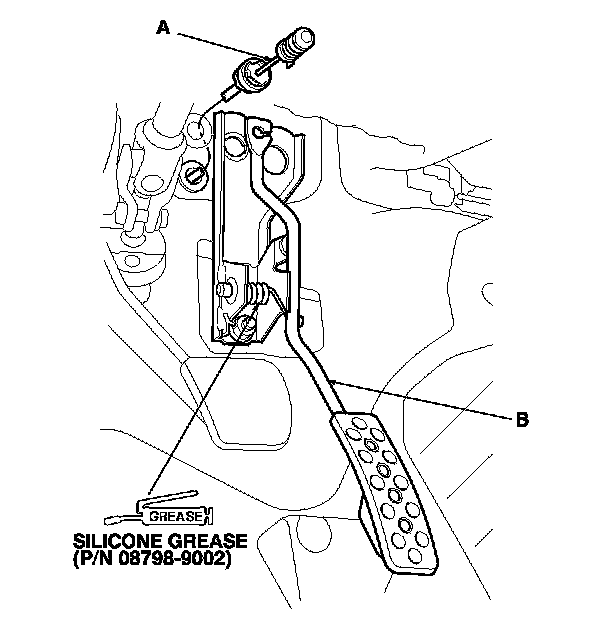 A

B

GREASE

SILICONE GREASE
(P/N 08798-9002)