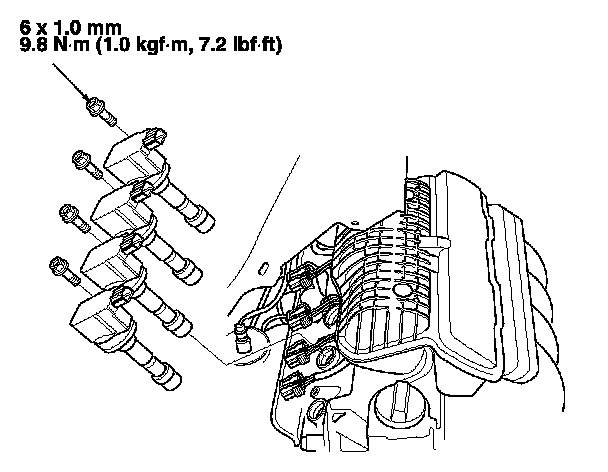 6 x 1.0 mm
9.8 N·m (1.0 kgf·m, 7.2 lbf·ft)