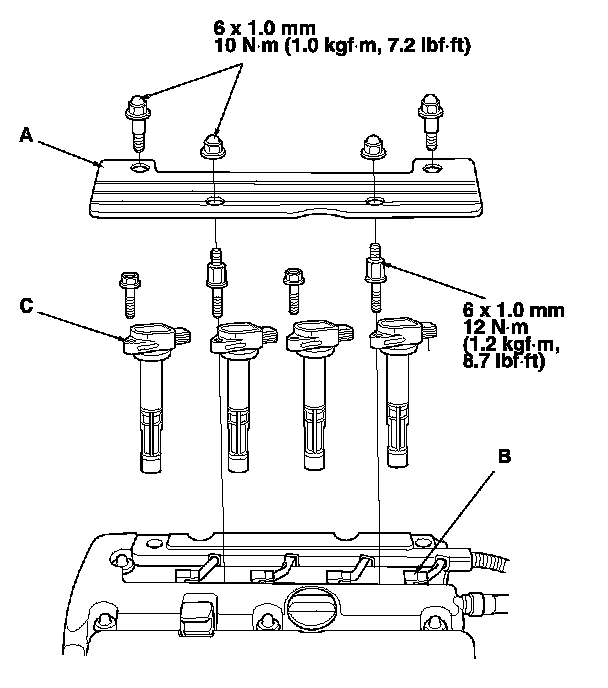 6 x 1.0 mm
10 N·m (1.0 kgf·m, 7.2 lbf·ft)

A

C

6 x 1.0 mm
12 N·m
(1.2 kgf·m,
8.7 lbf·ft)

B