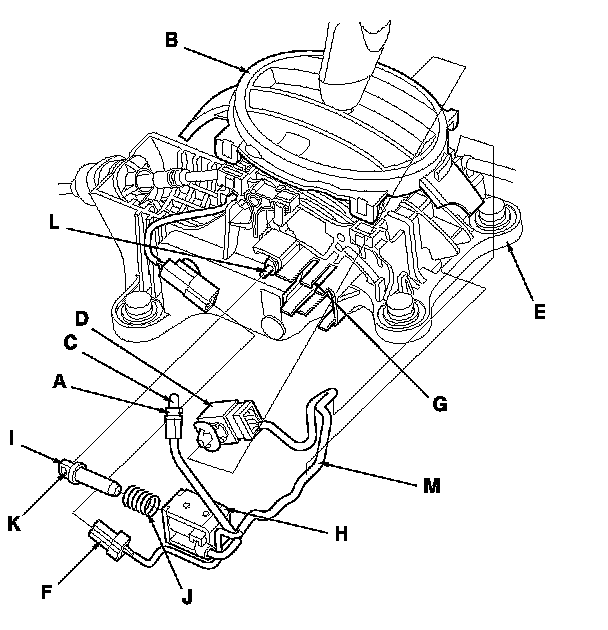 B
L
E
D
C
A
G
I
M
K
H
F
J