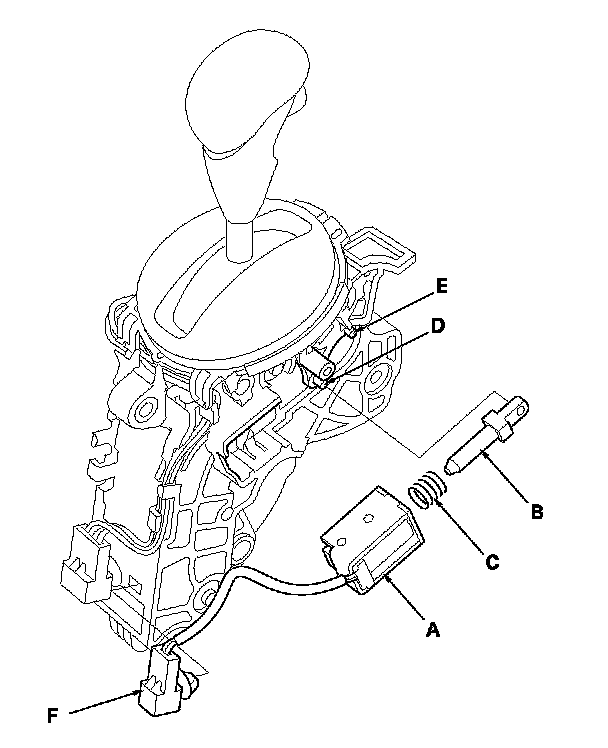 E
D
B
C
A
F