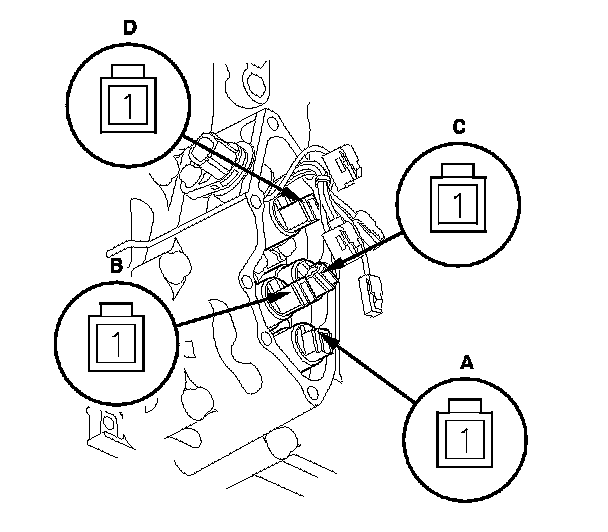 D

1

C

1

B

1

A

1