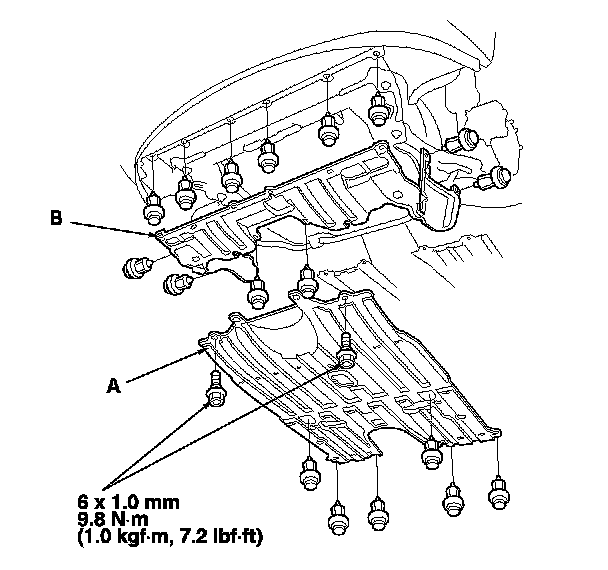 B

A

6 x 1.0 mm
9.8 N·m
(1.0 kgf·m, 7.2 lbf·ft)