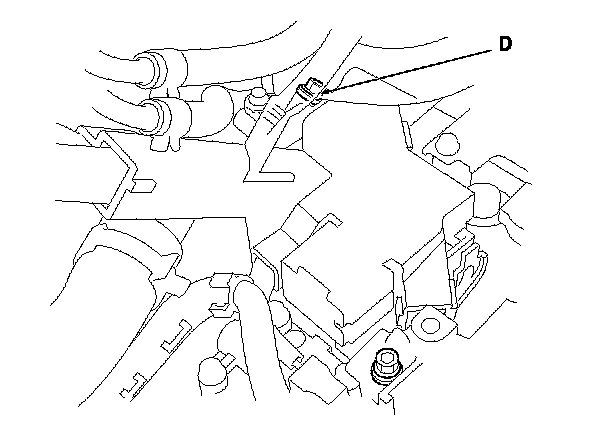 D