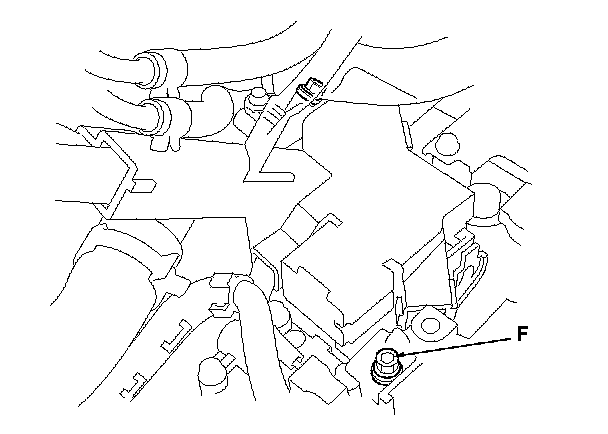 F