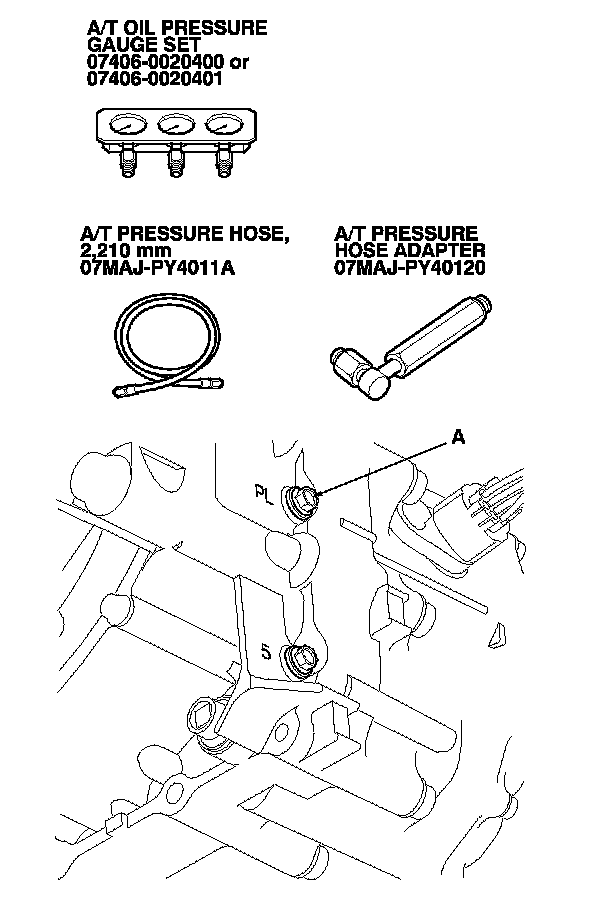 A/T OIL PRESSURE GAUGE SET
07406-0020400 or
07406-0020401

A/T PRESSURE HOSE, 2,210 mm
07MAJ-PY4011A

A/T PRESSURE HOSE ADAPTER
07MAJ-PY40120

A

PL

5