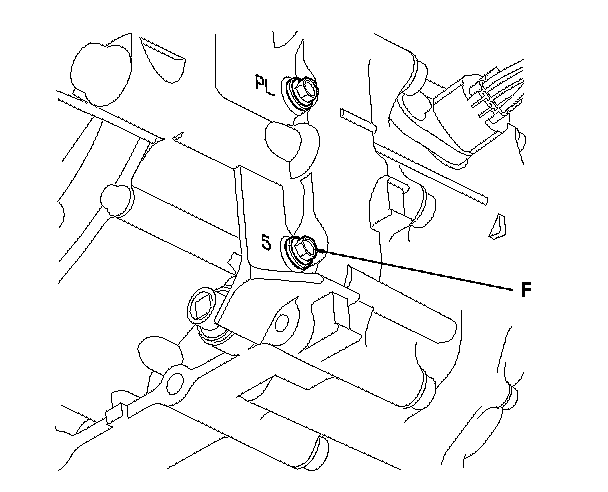 PL
5
F