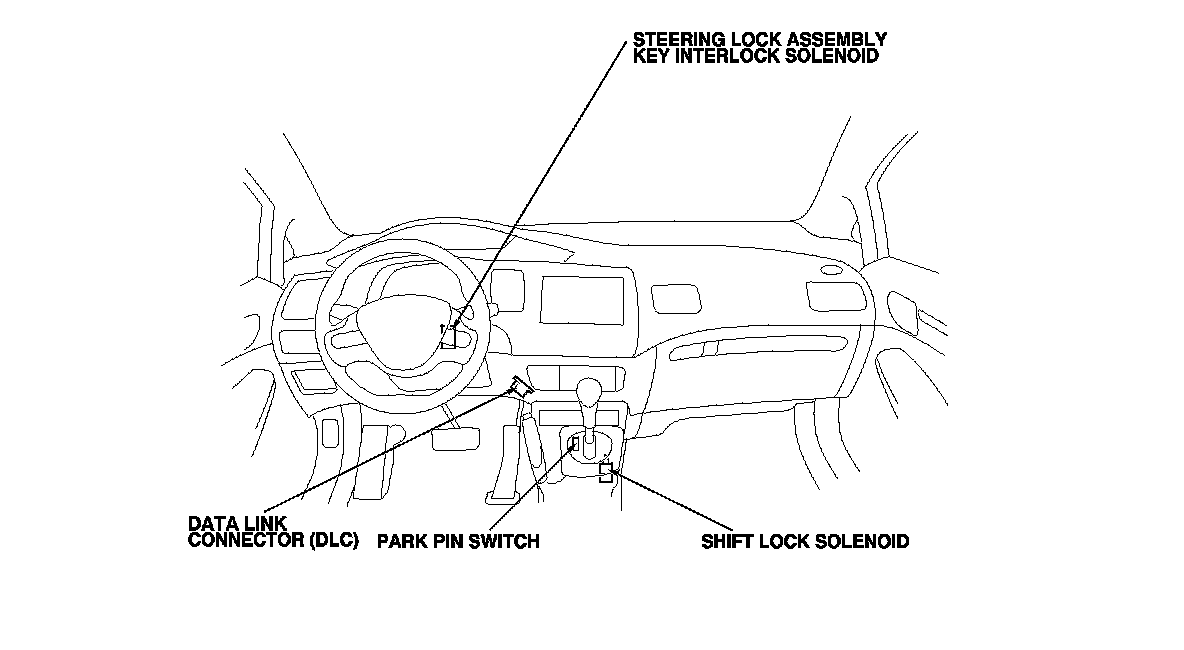 STEERING LOCK ASSEMBLY
KEY INTERLOCK SOLENOID

DATA LINK
CONNECTOR (DLC)

PARK PIN SWITCH

SHIFT LOCK SOLENOID