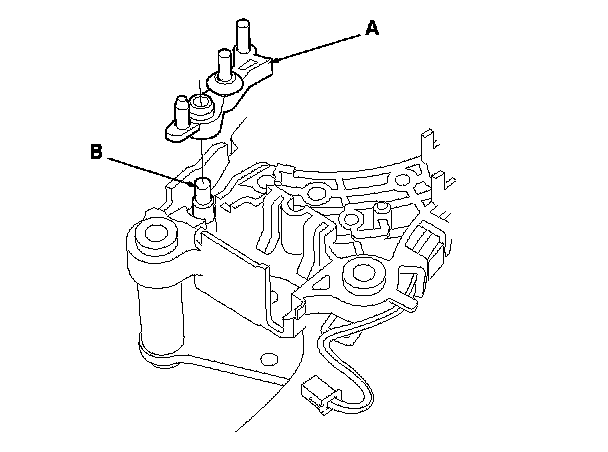 A

B