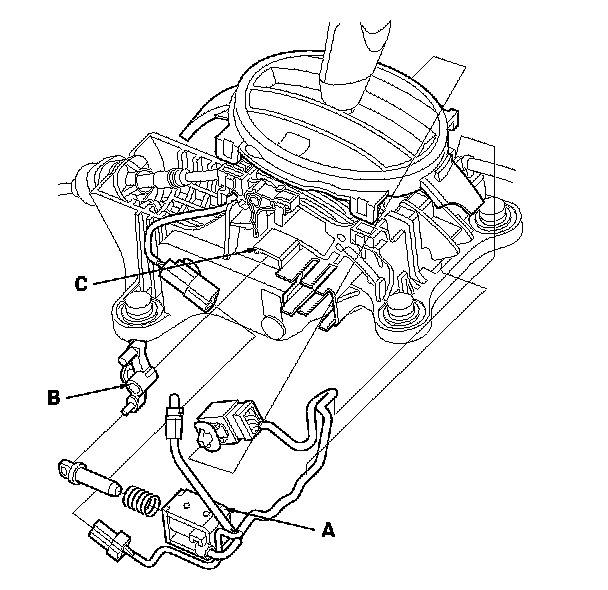 C
B
A