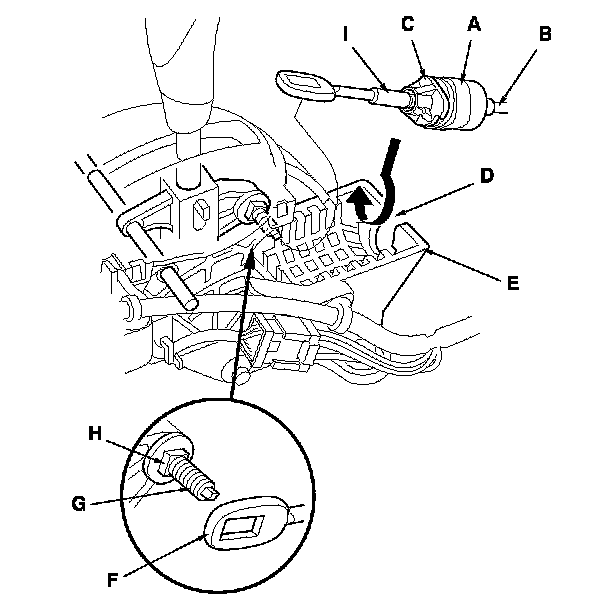 I
C
A
B
D
E
H
G
F