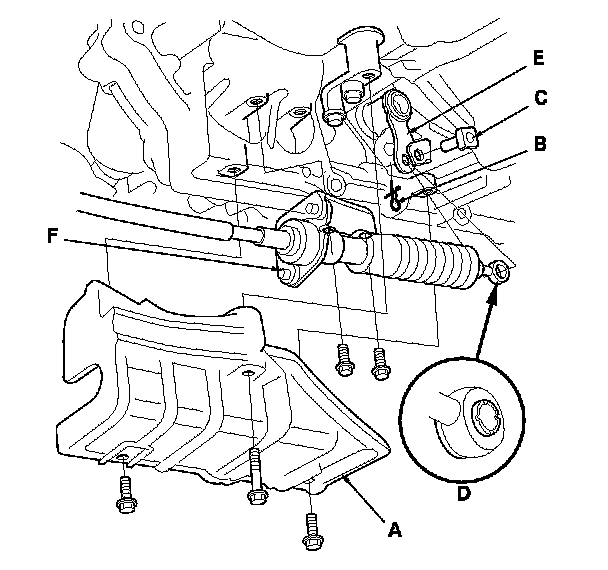 E
C
B
F
D
A