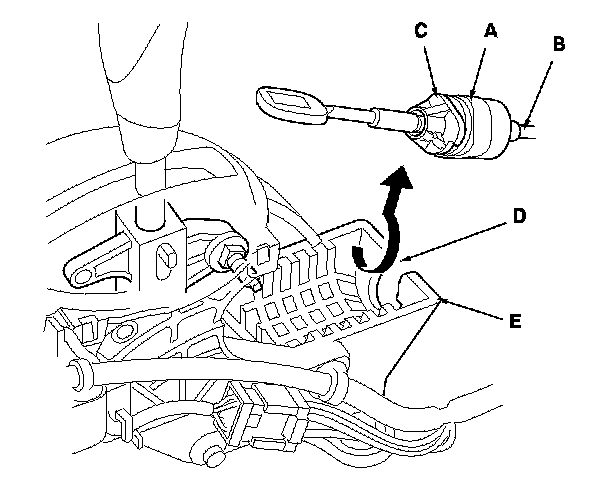 C
A
B
D
E