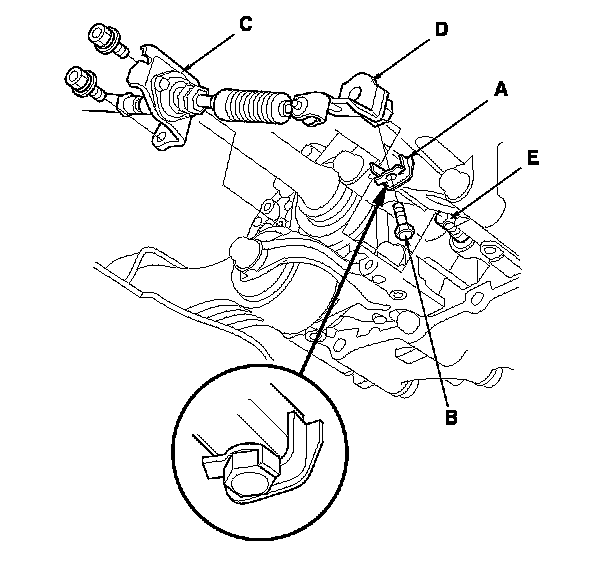 C
D
A
E
B