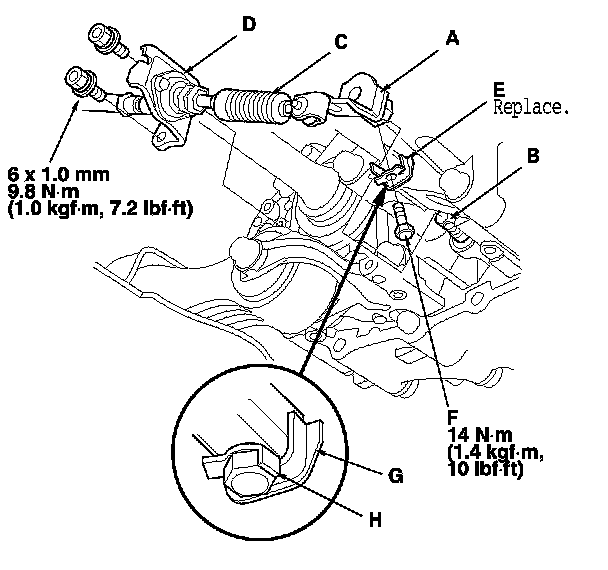 D

C

A

E
Replace.

B

6 x 1.0 mm
9.8 N·m
(1.0 kgf·m, 7.2 lbf·ft)

F
14 N·m
(1.4 kgf·m,
10 lbf·ft)

G

H