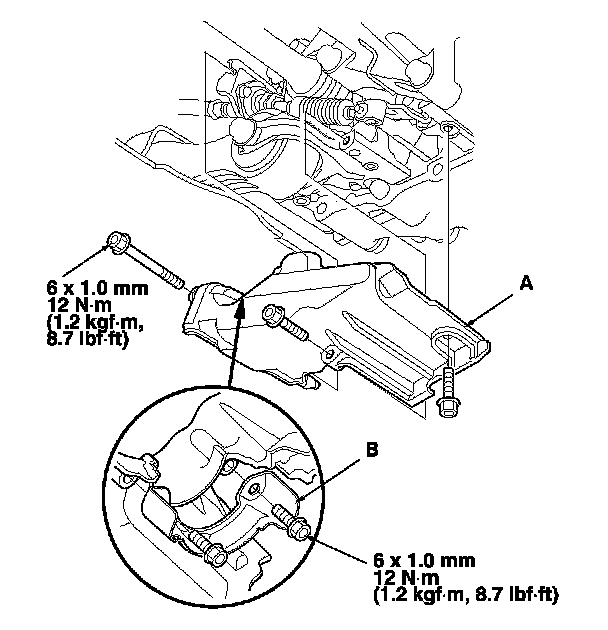 6 x 1.0 mm
12 N·m
(1.2 kgf·m,
8.7 lbf·ft)

A

B

6 x 1.0 mm
12 N·m
(1.2 kgf·m, 8.7 lbf·ft)