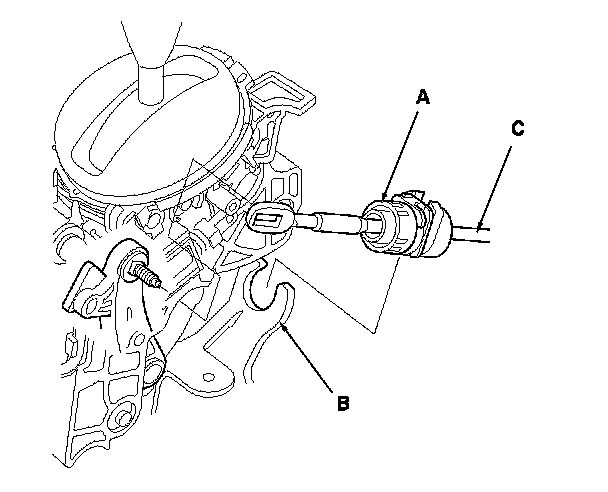 A

C

B